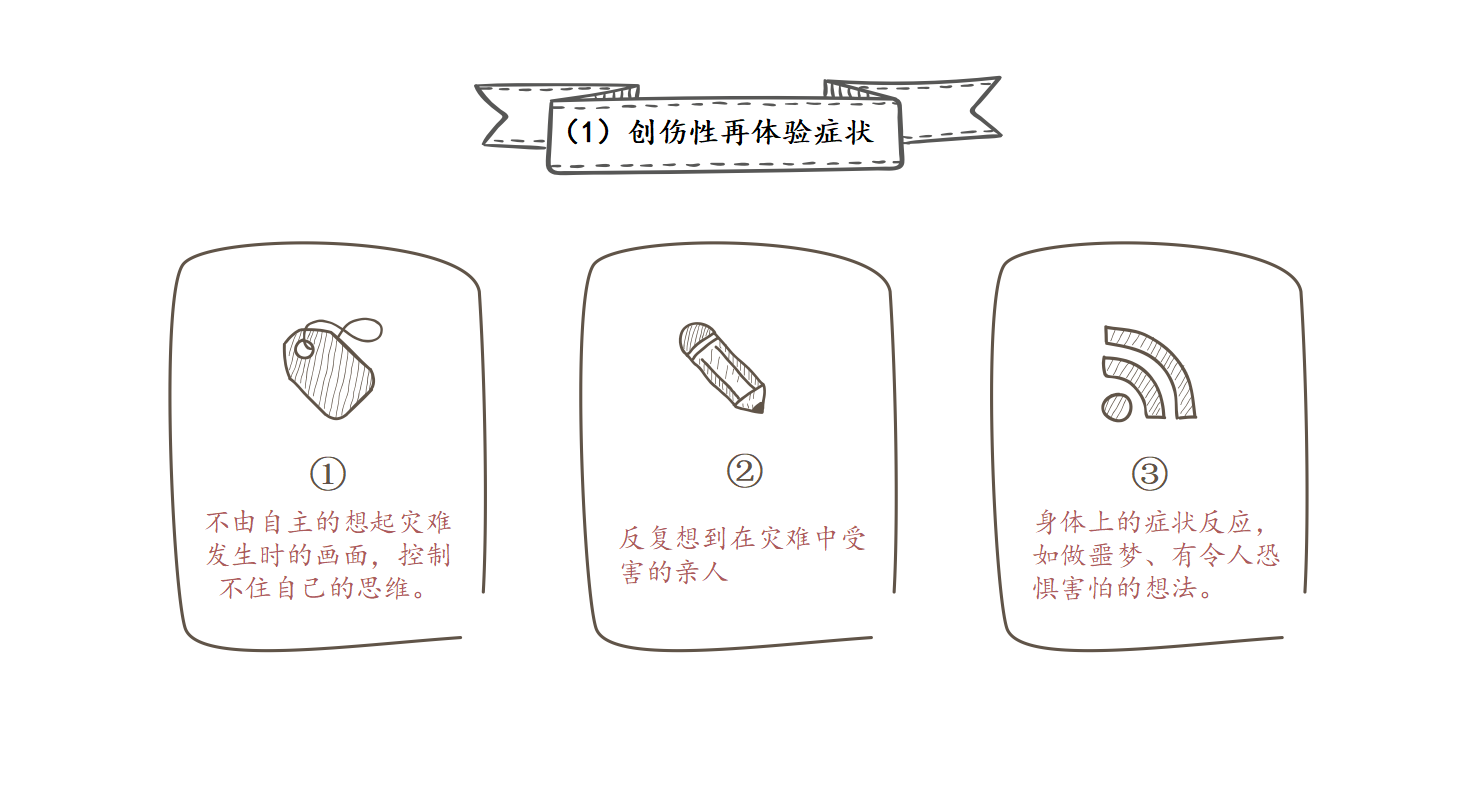 （1）创伤性再体验症状

①
不由自主的想起灾难发生时的画面，控制不住自己的思维。

②
反复想到在灾难中受害的亲人

③
身体上的症状反应，如做噩梦、有令人恐惧害怕的想法。