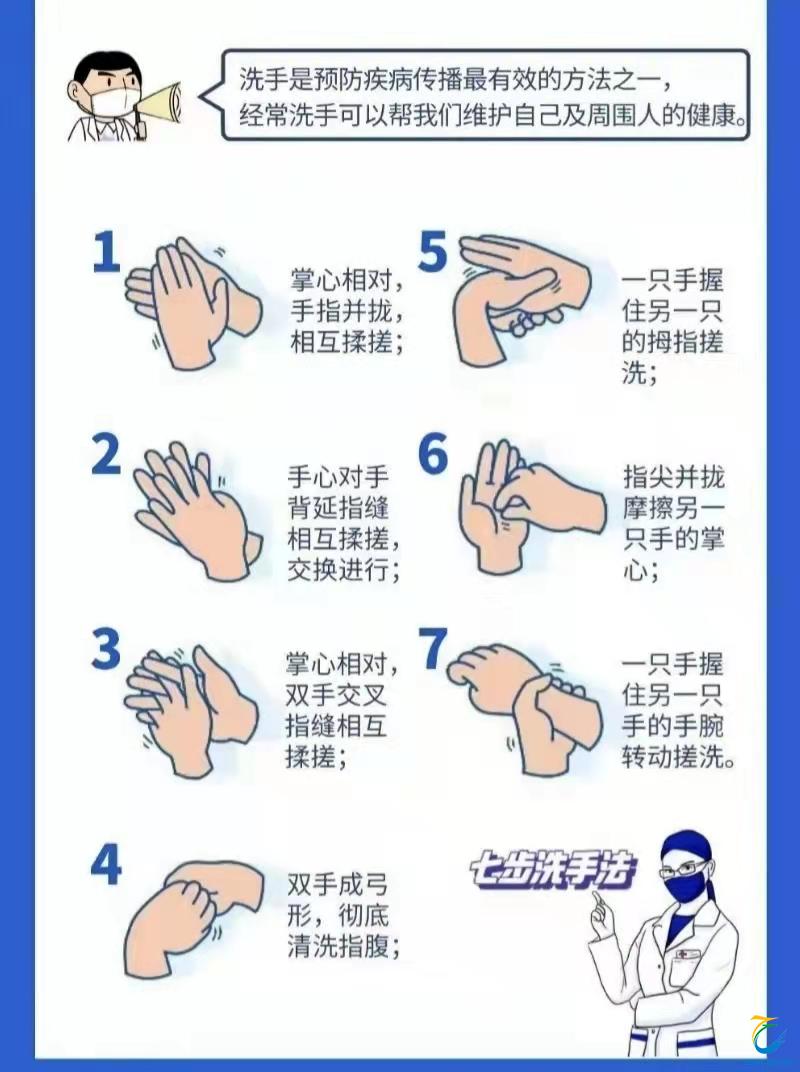 洗手是预防疾病传播最有效的方法之一，经常洗手可以帮我们维护自己及周围人的健康。

1 掌心相对，手指并拢，相互揉搓；

2 手心对手背延指缝相互揉搓，交换进行；

3 掌心相对，双手交叉指缝相互揉搓；

4 双手成弓形，彻底清洗指腹；

5 一只手握住另一只的拇指搓洗；

6 指尖并拢摩擦另一只手的掌心；

7 一只手握住另一只手的手腕转动搓洗。

七步洗手法